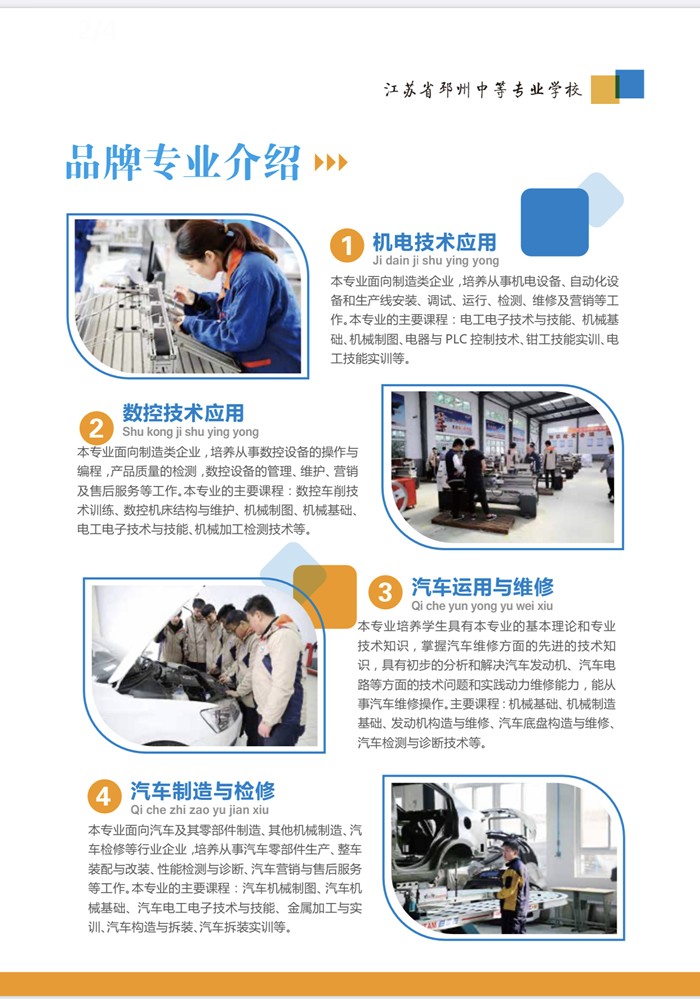 江苏省邳州中等专业学校

品牌专业介绍

1 机电技术应用
Ji dain ji shu ying yong
本专业面向制造类企业，培养从事机电设备、自动化设备和生产线安装、调试、运行、检测、维修及营销等工作。本专业的主要课程：电工电子技术与技能、机械基础、机械制图、电器与 PLC 控制技术、钳工技能实训、电工技能实训等。

2 数控技术应用
Shu kong ji shu ying yong
本专业面向制造类企业，培养从事数控设备的操作与编程，产品质量的检测，数控设备的管理、维护、营销及售后服务等工作。本专业的主要课程：数控车削技术训练、数控机床结构与维护、机械制图、机械基础、电工电子技术与技能、机械加工检测技术等。

3 汽车运用与维修
Qi che yun yong yu wei xiu
本专业培养学生具有本专业的基本理论和专业技术知识，掌握汽车维修方面的先进的技术知识，具有初步的分析和解决汽车发动机、汽车电路等方面的技术问题和实践动力维修能力，能从事汽车维修操作。主要课程：机械基础、机械制造基础、发动机构造与维修、汽车底盘构造与维修、汽车检测与诊断技术等。

4 汽车制造与检修
Qi che zhi zao yu jian xiu
本专业面向汽车及其零部件制造、其他机械制造、汽车检修等行业企业，培养从事汽车零部件生产、整车装配与改装、性能检测与诊断、汽车营销与售后服务等工作。本专业的主要课程：汽车机械制图、汽车机械基础、汽车电工电子技术与技能、金属加工与实训、汽车构造与拆装、汽车拆装实训等。